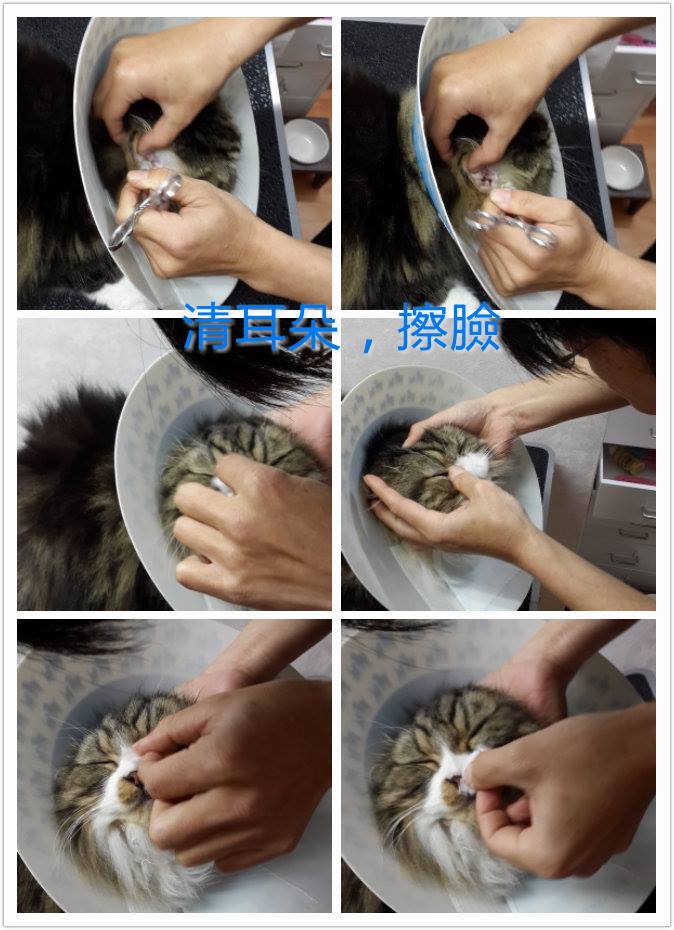 清耳朵，擦臉